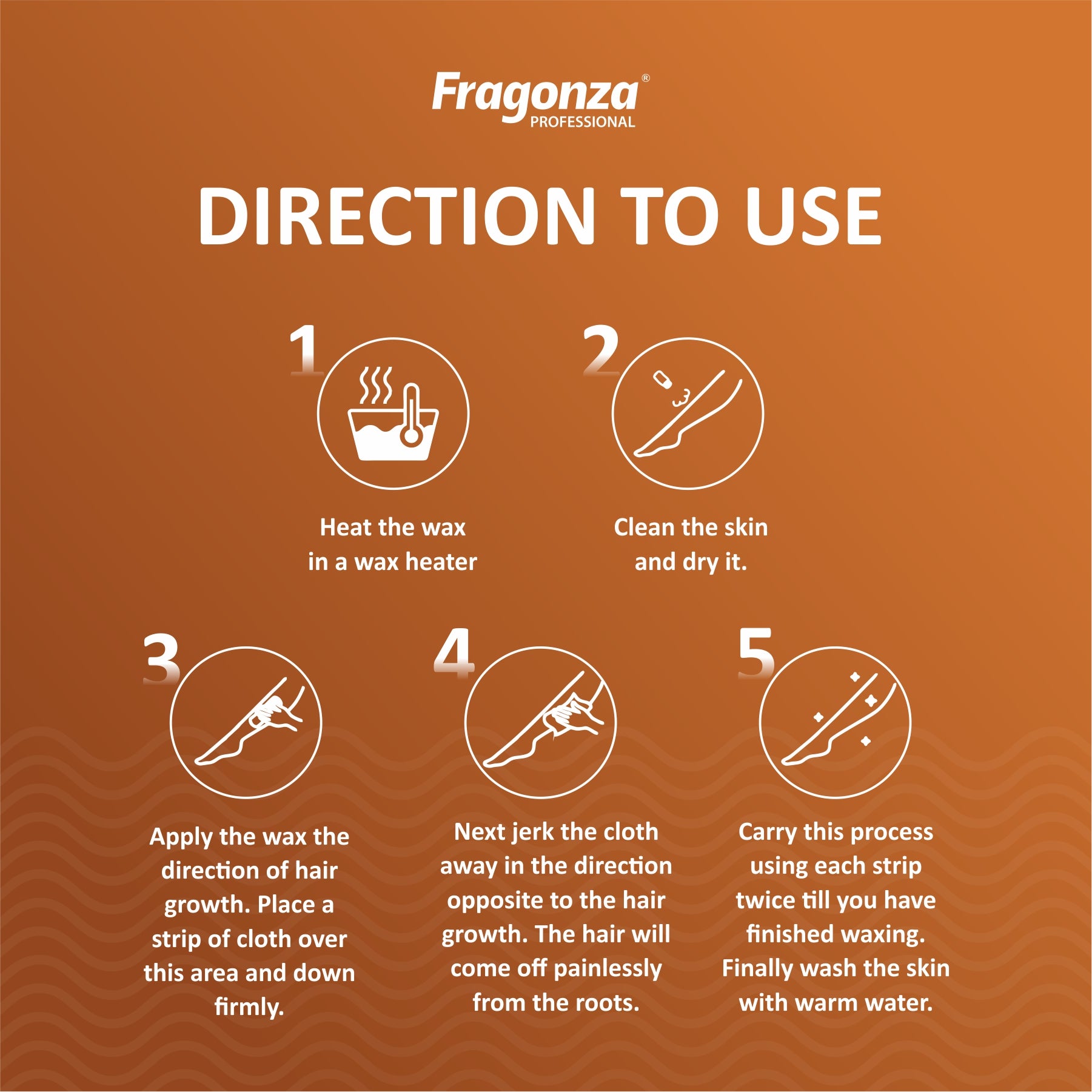 Fragonza®
PROFESSIONAL

DIRECTION TO USE

1

Heat the wax in a wax heater

2

Clean the skin and dry it.

3

Apply the wax the direction of hair growth. Place a strip of cloth over this area and down firmly.

4

Next jerk the cloth away in the direction opposite to the hair growth. The hair will come off painlessly from the roots.

5

Carry this process using each strip twice till you have finished waxing. Finally wash the skin with warm water.