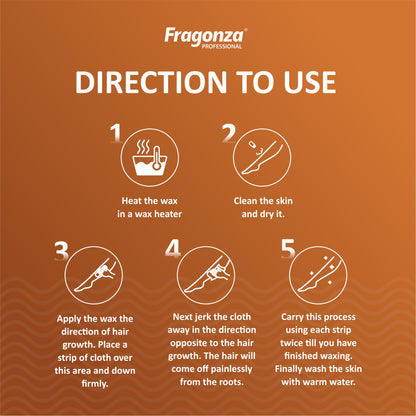 Fragonza®
PROFESSIONAL

DIRECTION TO USE

1
Heat the wax in a wax heater

2
Clean the skin and dry it.

3
Apply the wax the direction of hair growth. Place a strip of cloth over this area and down firmly.

4
Next jerk the cloth away in the direction opposite to the hair growth. The hair will come off painlessly from the roots.

5
Carry this process using each strip twice till you have finished waxing. Finally wash the skin with warm water.